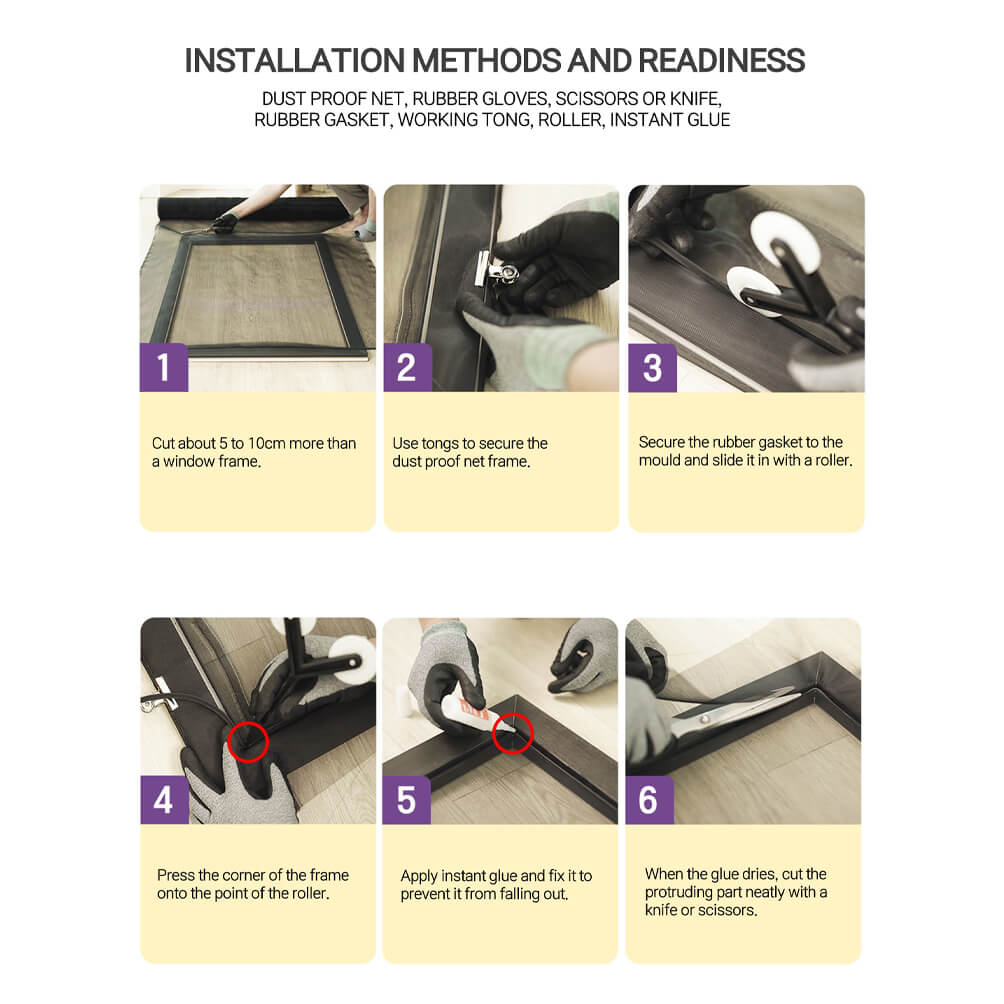 INSTALLATION METHODS AND READINESS

DUST PROOF NET, RUBBER GLOVES, SCISSORS OR KNIFE, RUBBER GASKET, WORKING TONG, ROLLER, INSTANT GLUE

1

Cut about 5 to 10cm more than a window frame.

2

Use tongs to secure the dust proof net frame.

3

Secure the rubber gasket to the mould and slide it in with a roller.

4

Press the corner of the frame onto the point of the roller.

5

Apply instant glue and fix it to prevent it from falling out.

6

When the glue dries, cut the protruding part neatly with a knife or scissors.